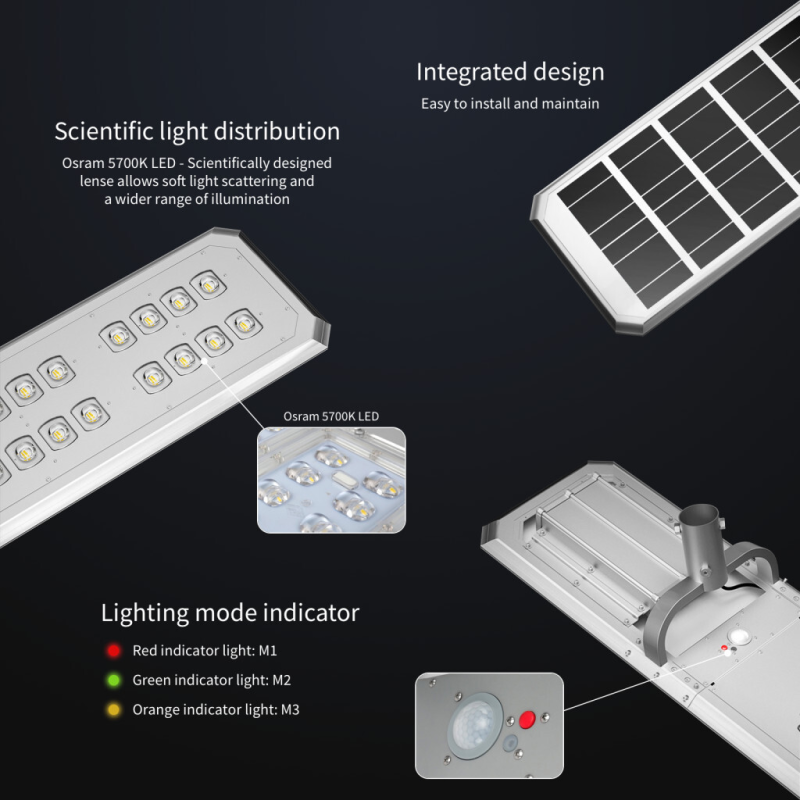 Integrated design

Easy to install and maintain

Scientific light distribution

Osram 5700K LED - Scientifically designed lense allows soft light scattering and a wider range of illumination

Osram 5700K LED

Lighting mode indicator

Red indicator light: M1

Green indicator light: M2

Orange indicator light: M3